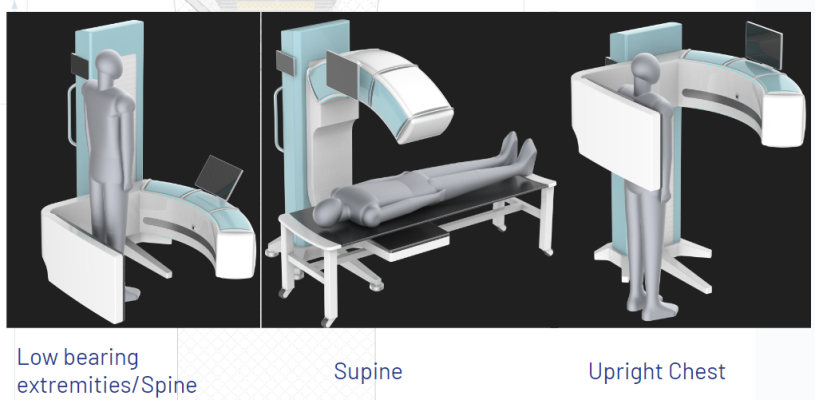 Low bearing extremities/Spine

Supine

Upright Chest